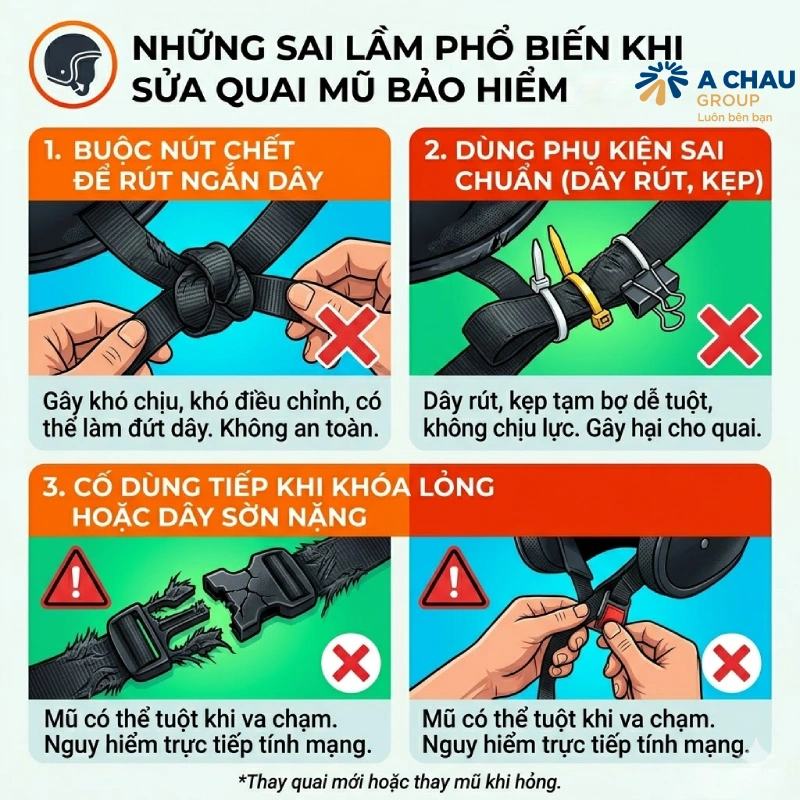 NHỮNG SAI LẦM PHỔ BIẾN KHI SỬA QUAI MŨ BẢO HIỂM

A CHAU GROUP
Luôn bên bạn

1. BUỘC NÚT CHẾT ĐỂ RÚT NGẮN DÂY

Gây khó chịu, khó điều chỉnh, có thể làm đứt dây. Không an toàn.

2. DÙNG PHỤ KIỆN SAI CHUẨN (DÂY RÚT, KẸP)

Dây rút, kẹp tạm bợ dễ tuột, không chịu lực. Gây hại cho quai.

3. CỐ DÙNG TIẾP KHI KHÓA LỎNG HOẶC DÂY SỜN NẶNG

Mũ có thể tuột khi va chạm. Nguy hiểm trực tiếp tính mạng.

Mũ có thể tuột khi va chạm. Nguy hiểm trực tiếp tính mạng.

*Thay quai mới hoặc thay mũ khi hỏng.