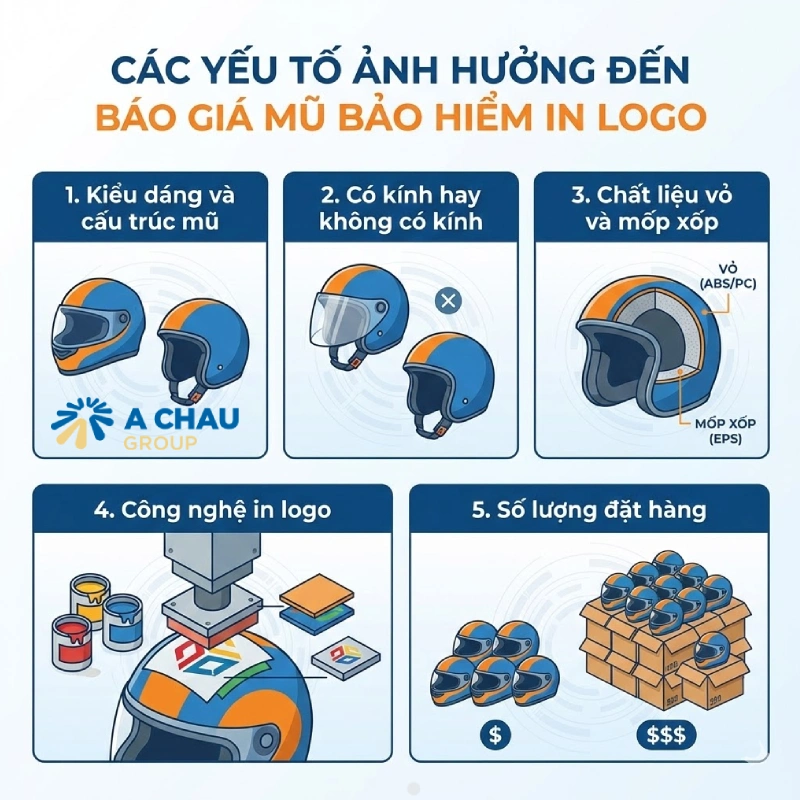 CÁC YẾU TỐ ẢNH HƯỞNG ĐẾN
BÁO GIÁ MŨ BẢO HIỂM IN LOGO

1. Kiểu dáng và cấu trúc mũ

A CHAU
GROUP

2. Có kính hay không có kính

3. Chất liệu vỏ và mốp xốp

VỎ (ABS/PC)

MỐP XỐP (EPS)

4. Công nghệ in logo

5. Số lượng đặt hàng

$

$$$