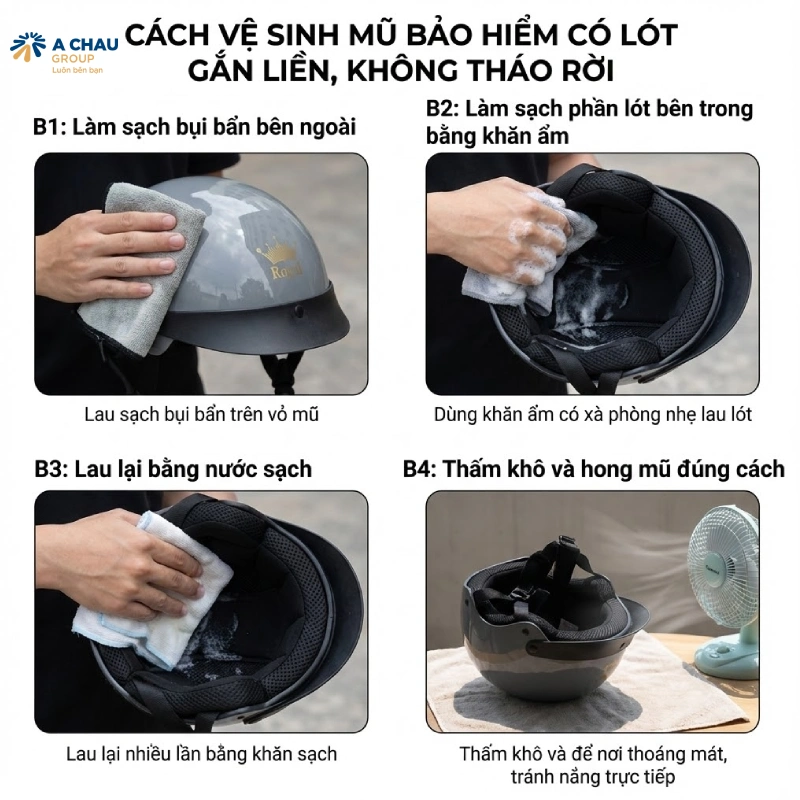 A CHAU
GROUP
Luôn bên bạn

CÁCH VỆ SINH MŨ BẢO HIỂM CÓ LÓT GẮN LIỀN, KHÔNG THÁO RỜI

B1: Làm sạch bụi bẩn bên ngoài

Royal

Lau sạch bụi bẩn trên vỏ mũ

B2: Làm sạch phần lót bên trong bằng khăn ẩm

Dùng khăn ẩm có xà phòng nhẹ lau lót

B3: Lau lại bằng nước sạch

Lau lại nhiều lần bằng khăn sạch

B4: Thấm khô và hong mũ đúng cách

Thấm khô và để nơi thoáng mát, tránh nắng trực tiếp