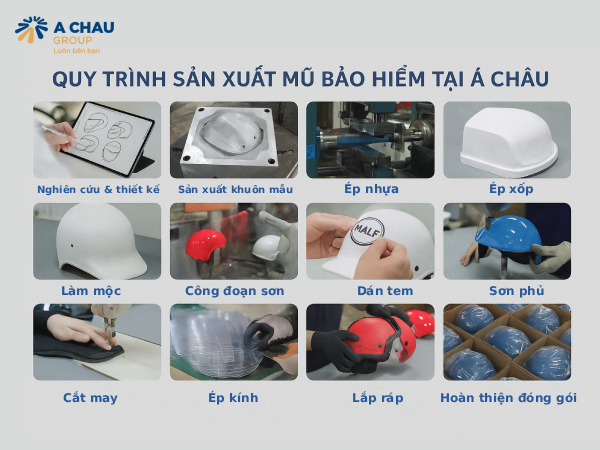 A CHAU
GROUP
Luôn bên bạn

QUY TRÌNH SẢN XUẤT MŨ BẢO HIỂM TẠI Á CHÂU

Nghiên cứu & thiết kế

Sản xuất khuôn mẫu

Ép nhựa

Ép xốp

Làm mộc

Công đoạn sơn

MALF

Dán tem

Sơn phủ

Cắt may

Ép kính

Lắp ráp

Hoàn thiện đóng gói